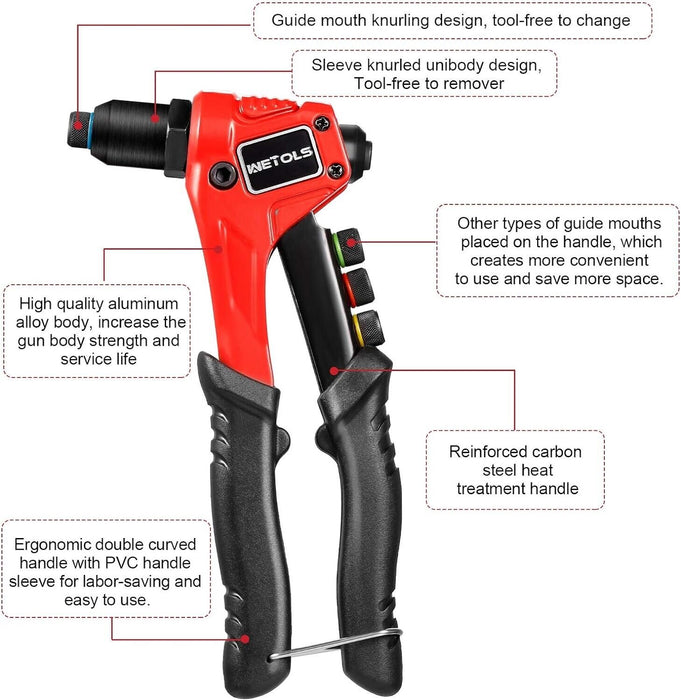 Guide mouth knurling design, tool-free to change

Sleeve knurled unibody design, Tool-free to remover

WETOLS

Other types of guide mouths placed on the handle, which creates more convenient to use and save more space.

High quality aluminum alloy body, increase the gun body strength and service life

Reinforced carbon steel heat treatment handle

Ergonomic double curved handle with PVC handle sleeve for labor-saving and easy to use.