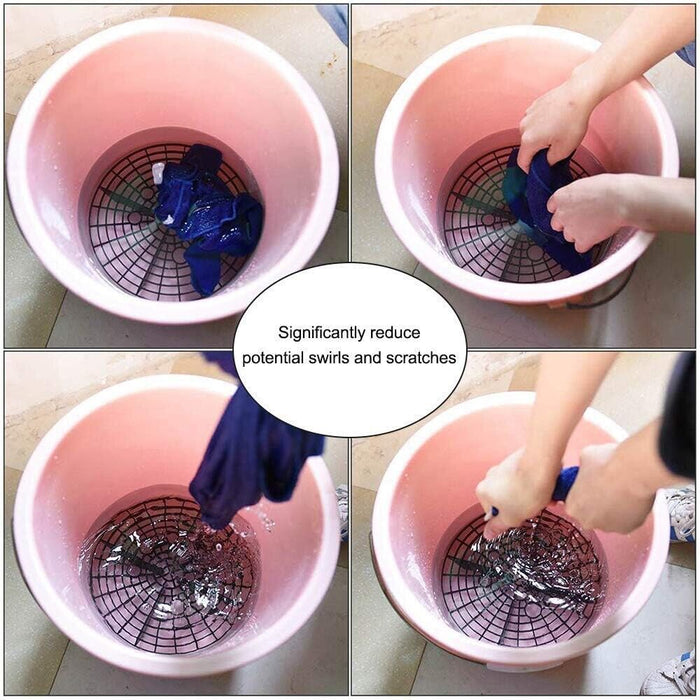 Significantly reduce potential swirls and scratches