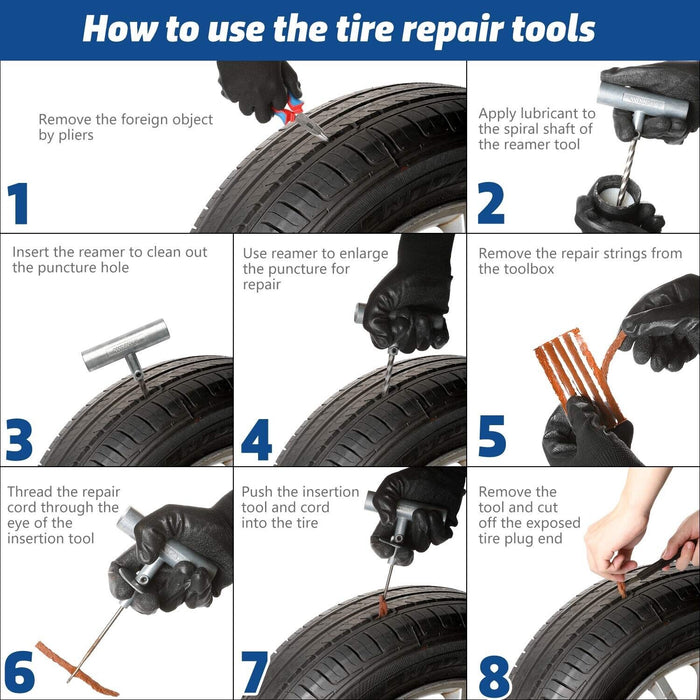 How to use the tire repair tools

Remove the foreign object by pliers

1

Apply lubricant to the spiral shaft of the reamer tool

2

Insert the reamer to clean out the puncture hole

3

Use reamer to enlarge the puncture for repair

4

Remove the repair strings from the toolbox

5

Thread the repair cord through the eye of the insertion tool

6

Push the insertion tool and cord into the tire

7

Remove the tool and cut off the exposed tire plug end

8