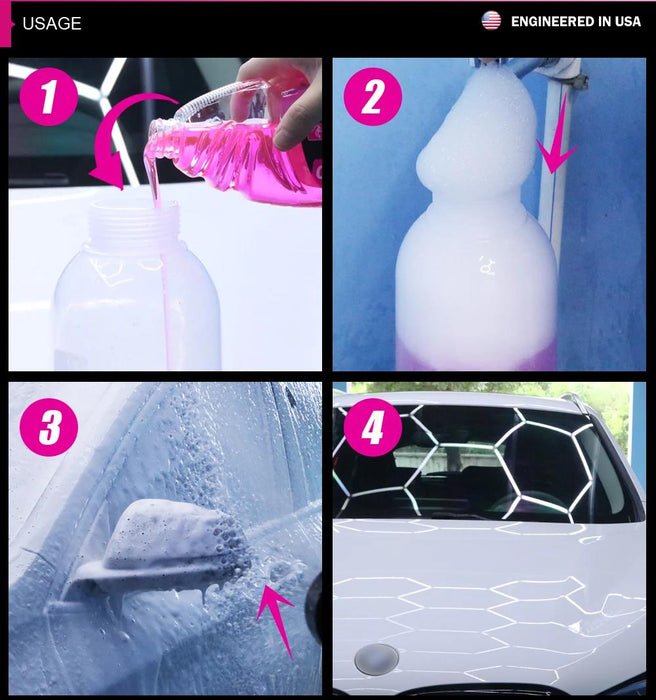 USAGE

ENGINEERED IN USA

1

2

3

4