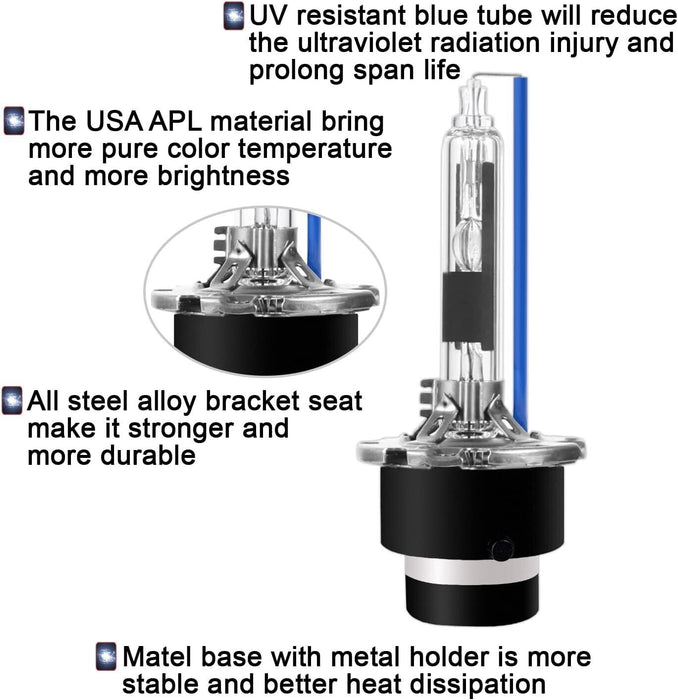 UV resistant blue tube will reduce the ultraviolet radiation injury and prolong span life

The USA APL material bring more pure color temperature and more brightness

All steel alloy bracket seat make it stronger and more durable

Matel base with metal holder is more stable and better heat dissipation