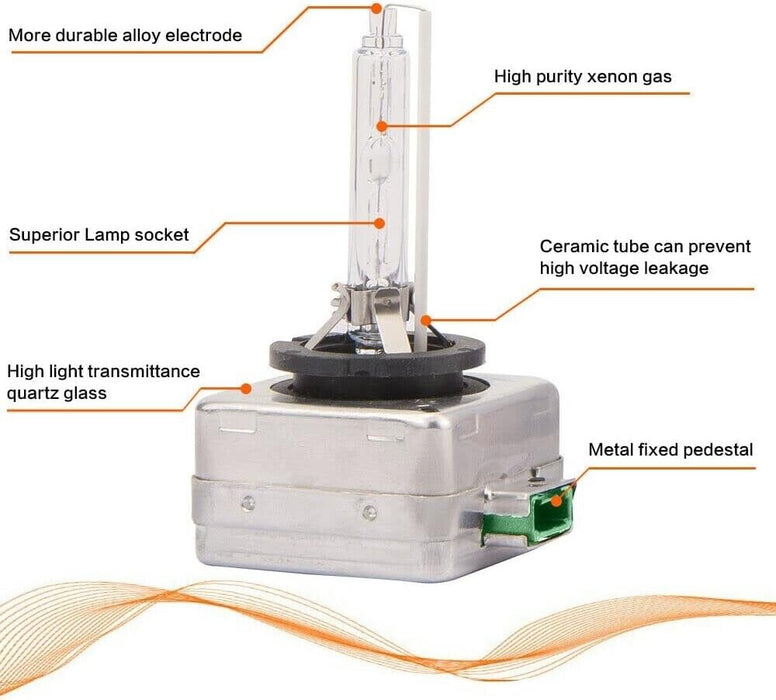 More durable alloy electrode

High purity xenon gas

Superior Lamp socket

Ceramic tube can prevent high voltage leakage

High light transmittance quartz glass

Metal fixed pedestal