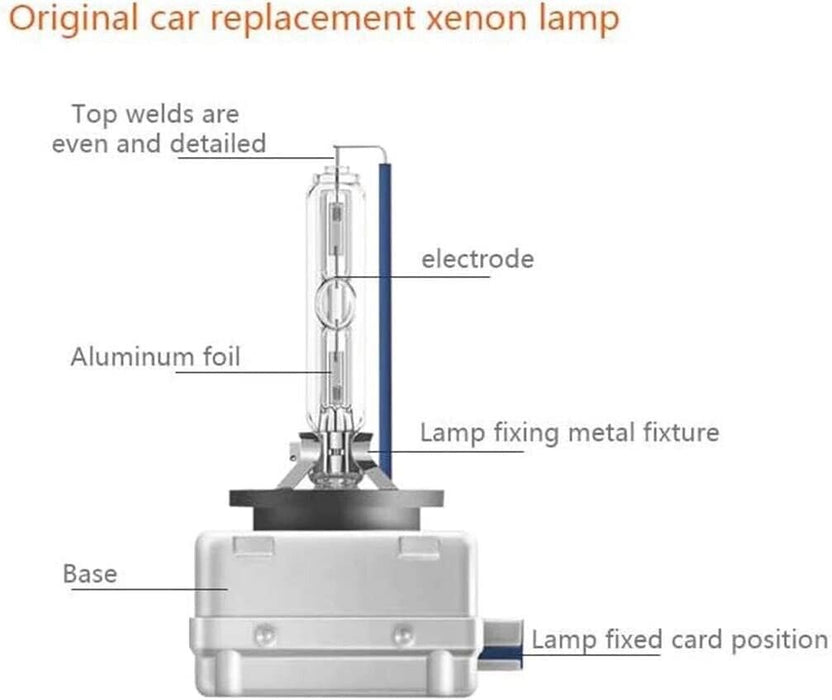 Original car replacement xenon lamp

Top welds are even and detailed

electrode

Aluminum foil

Lamp fixing metal fixture

Base

Lamp fixed card position