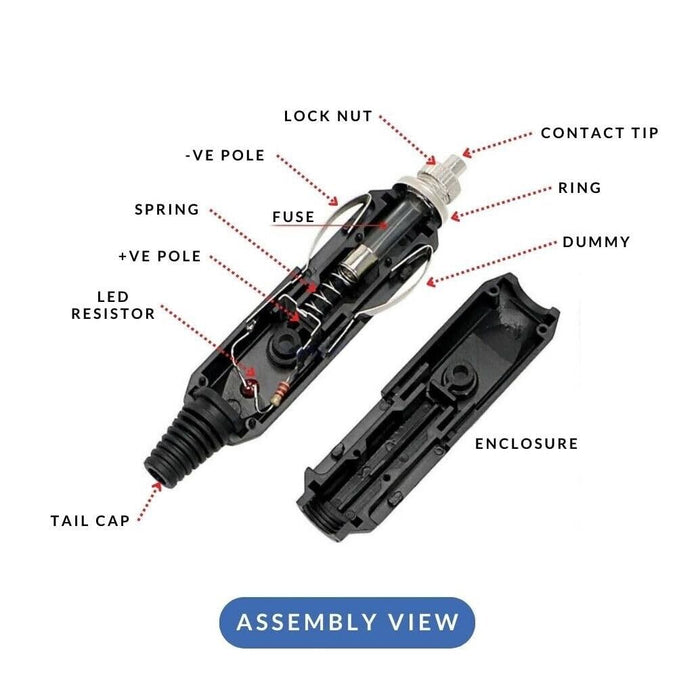 LOCK NUT

CONTACT TIP

-VE POLE

RING

SPRING

FUSE

DUMMY

+VE POLE

LED

RESISTOR

ENCLOSURE

TAIL CAP

ASSEMBLY VIEW