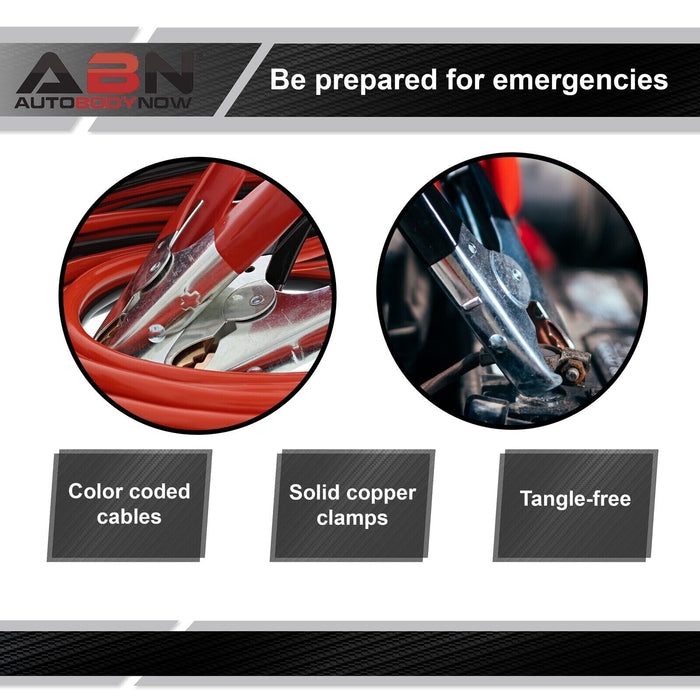 ABN
AUTOBODYNOW

Be prepared for emergencies

Color coded cables

Solid copper clamps

Tangle-free