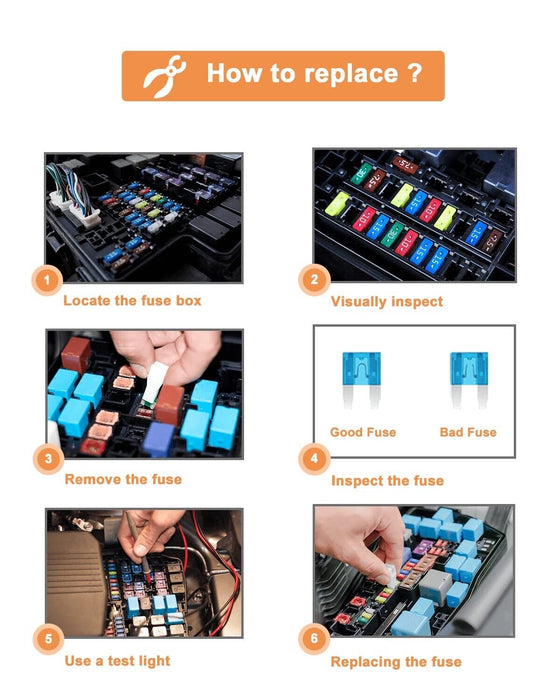 How to replace ?

1
Locate the fuse box

2
Visually inspect

3
Remove the fuse

Good Fuse
Bad Fuse

4
Inspect the fuse

5
Use a test light

6
Replacing the fuse