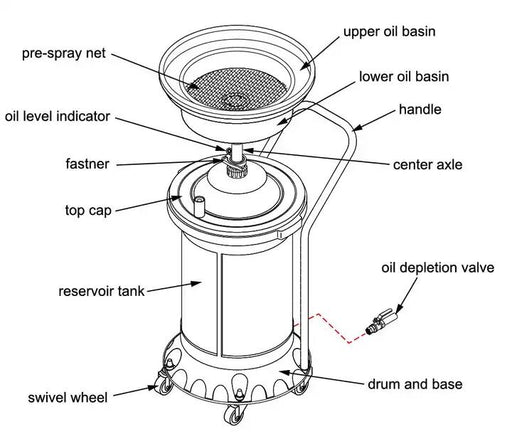 upper oil basin
pre-spray net
lower oil basin
handle
oil level indicator
fastner
center axle
top cap
oil depletion valve
reservoir tank
drum and base
swivel wheel