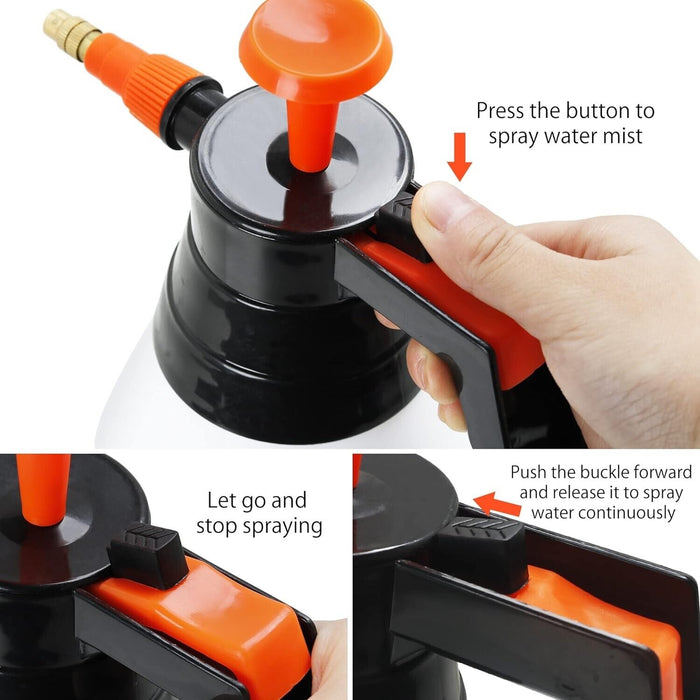 Press the button to spray water mist

Let go and stop spraying

Push the buckle forward and release it to spray water continuously