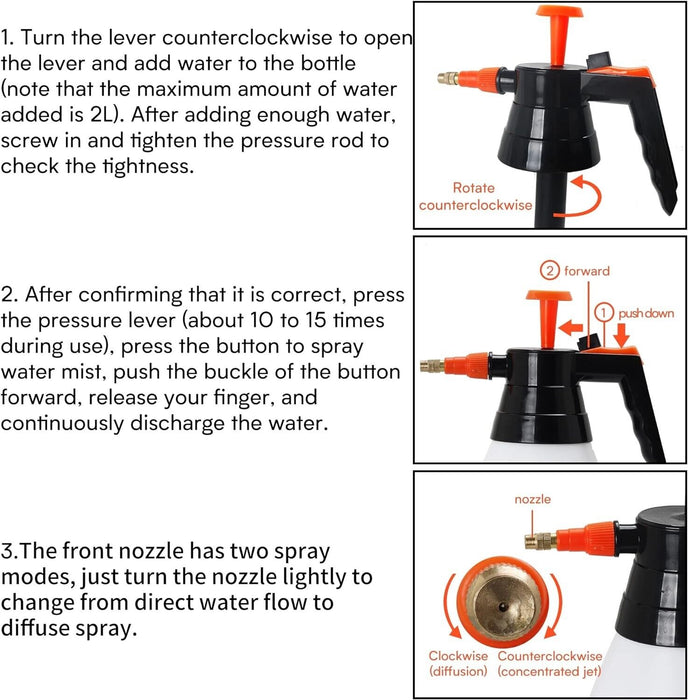 1. Turn the lever counterclockwise to open the lever and add water to the bottle (note that the maximum amount of water added is 2L). After adding enough water, screw in and tighten the pressure rod to check the tightness.

Rotate counterclockwise

2. After confirming that it is correct, press the pressure lever (about 10 to 15 times during use), press the button to spray water mist, push the buckle of the button forward, release your finger, and continuously discharge the water.

② forward

① push down

3.The front nozzle has two spray modes, just turn the nozzle lightly to change from direct water flow to diffuse spray.

nozzle

Clockwise (diffusion)

Counterclockwise (concentrated jet)