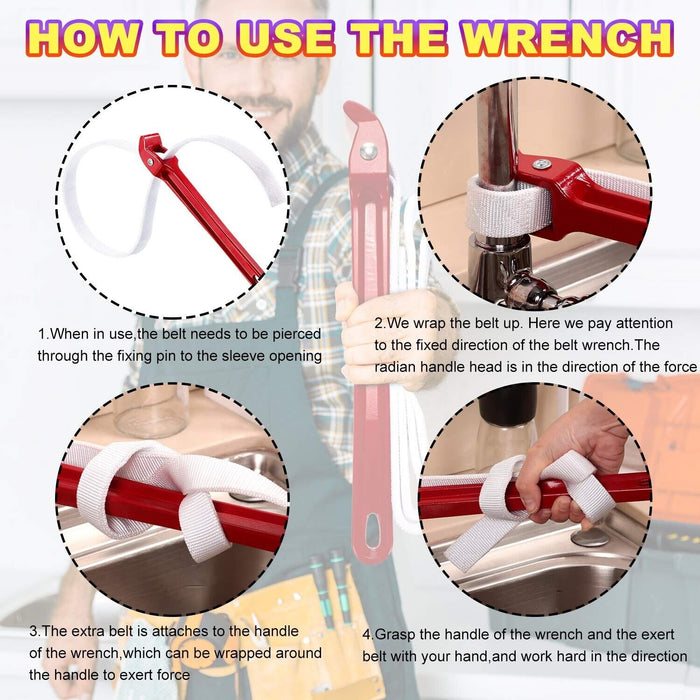 HOW TO USE THE WRENCH

1.When in use,the belt needs to be pierced through the fixing pin to the sleeve opening

2.We wrap the belt up. Here we pay attention to the fixed direction of the belt wrench.The radian handle head is in the direction of the force

3.The extra belt is attaches to the handle of the wrench,which can be wrapped around the handle to exert force

4.Grasp the handle of the wrench and the exert belt with your hand,and work hard in the direction