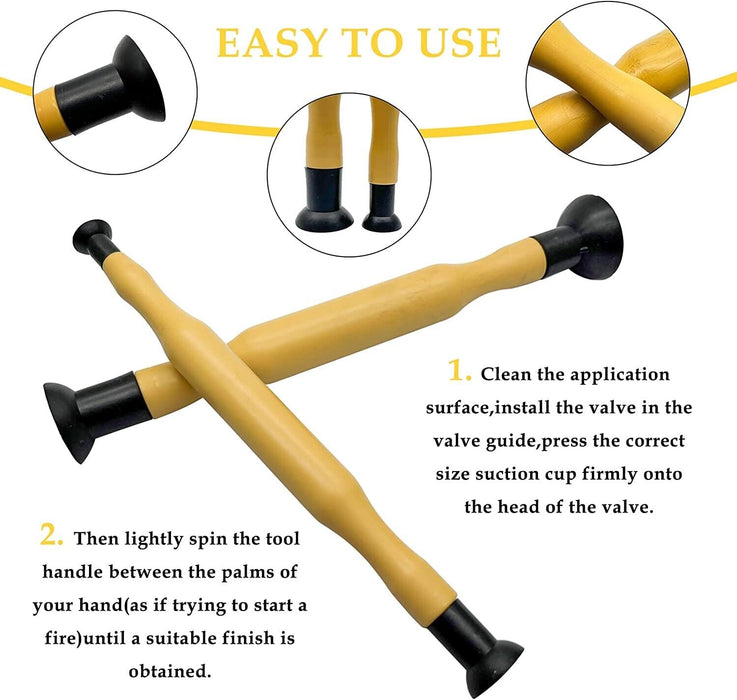 EASY TO USE

1. Clean the application surface,install the valve in the valve guide,press the correct size suction cup firmly onto the head of the valve.

2. Then lightly spin the tool handle between the palms of your hand(as if trying to start a fire)until a suitable finish is obtained.