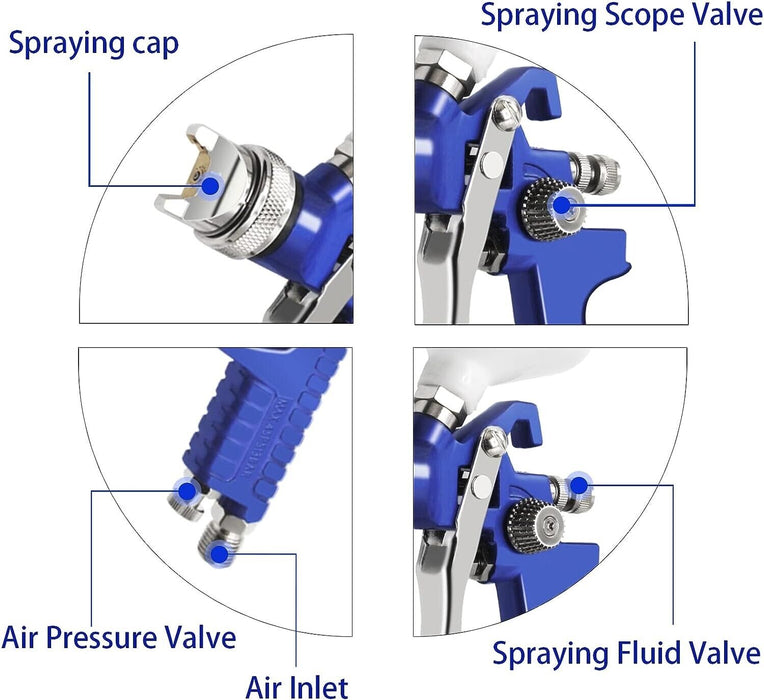 Spraying cap

Spraying Scope Valve

Air Pressure Valve

Air Inlet

Spraying Fluid Valve