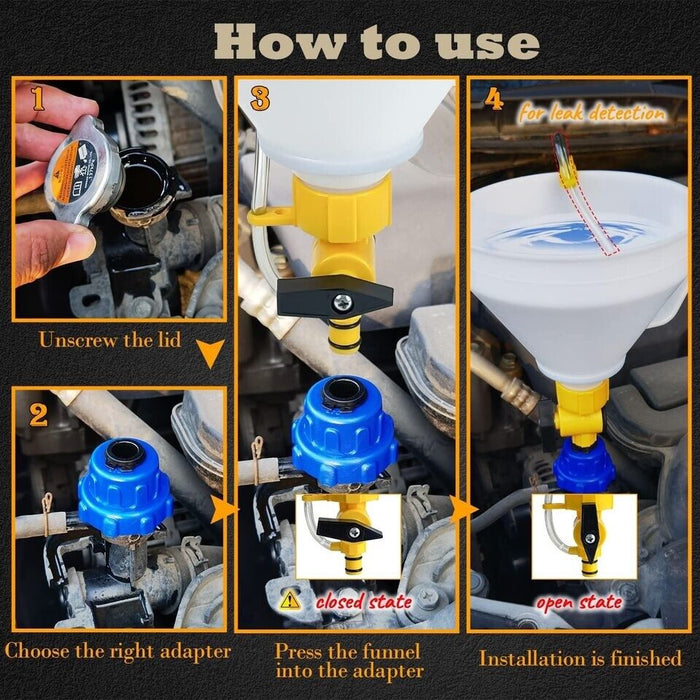 How to use

1

Unscrew the lid

2

Choose the right adapter

3

closed state

Press the funnel into the adapter

4

for leak detection

open state

Installation is finished