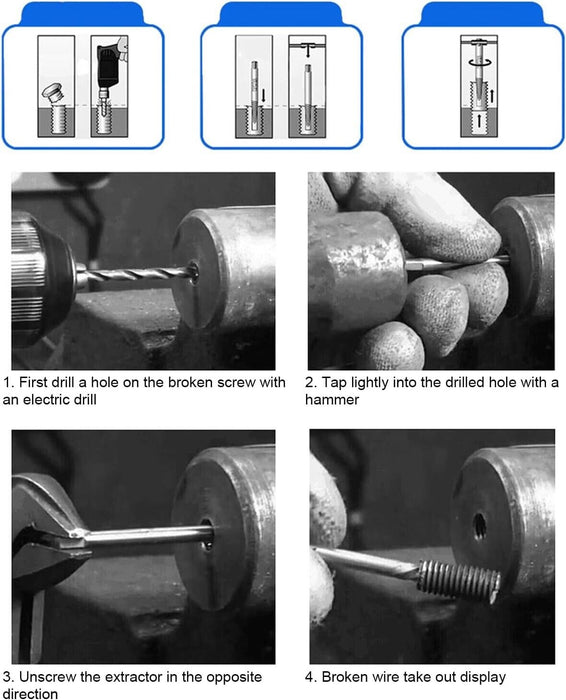 1. First drill a hole on the broken screw with an electric drill

2. Tap lightly into the drilled hole with a hammer

3. Unscrew the extractor in the opposite direction

4. Broken wire take out display