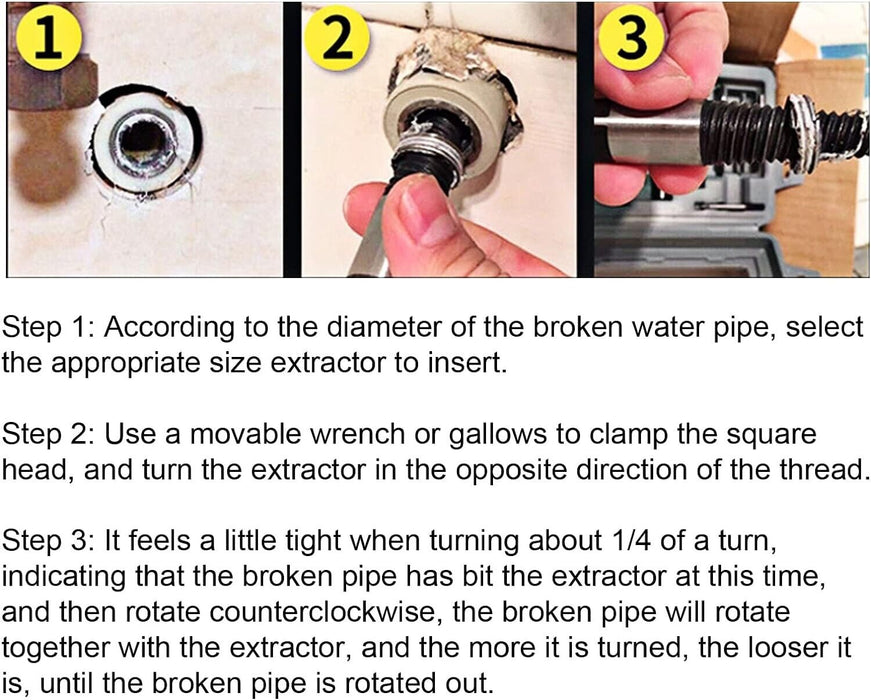 1

2

3

Step 1: According to the diameter of the broken water pipe, select the appropriate size extractor to insert.

Step 2: Use a movable wrench or gallows to clamp the square head, and turn the extractor in the opposite direction of the thread.

Step 3: It feels a little tight when turning about 1/4 of a turn, indicating that the broken pipe has bit the extractor at this time, and then rotate counterclockwise, the broken pipe will rotate together with the extractor, and the more it is turned, the looser it is, until the broken pipe is rotated out.