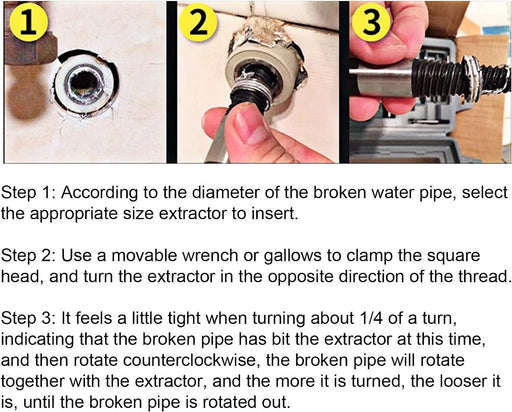 1

2

3

Step 1: According to the diameter of the broken water pipe, select the appropriate size extractor to insert.

Step 2: Use a movable wrench or gallows to clamp the square head, and turn the extractor in the opposite direction of the thread.

Step 3: It feels a little tight when turning about 1/4 of a turn, indicating that the broken pipe has bit the extractor at this time, and then rotate counterclockwise, the broken pipe will rotate together with the extractor, and the more it is turned, the looser it is, until the broken pipe is rotated out.