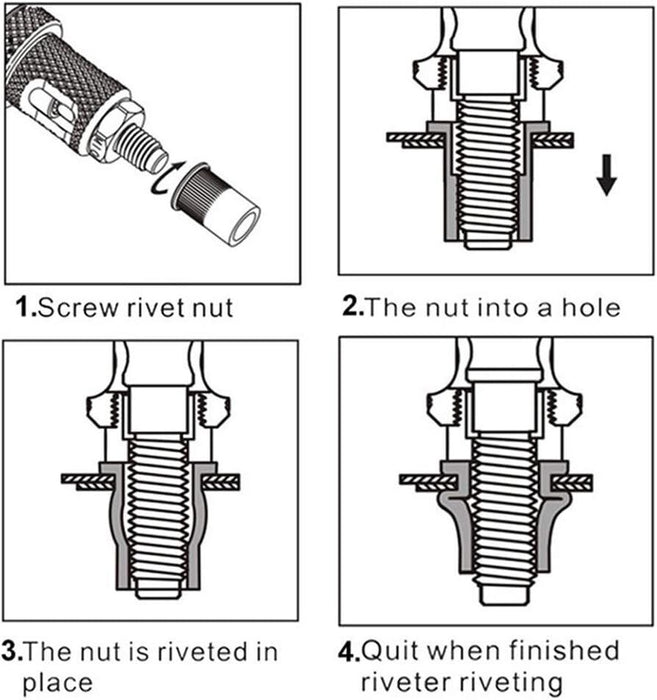 1.Screw rivet nut

2.The nut into a hole

3.The nut is riveted in place

4.Quit when finished riveter riveting