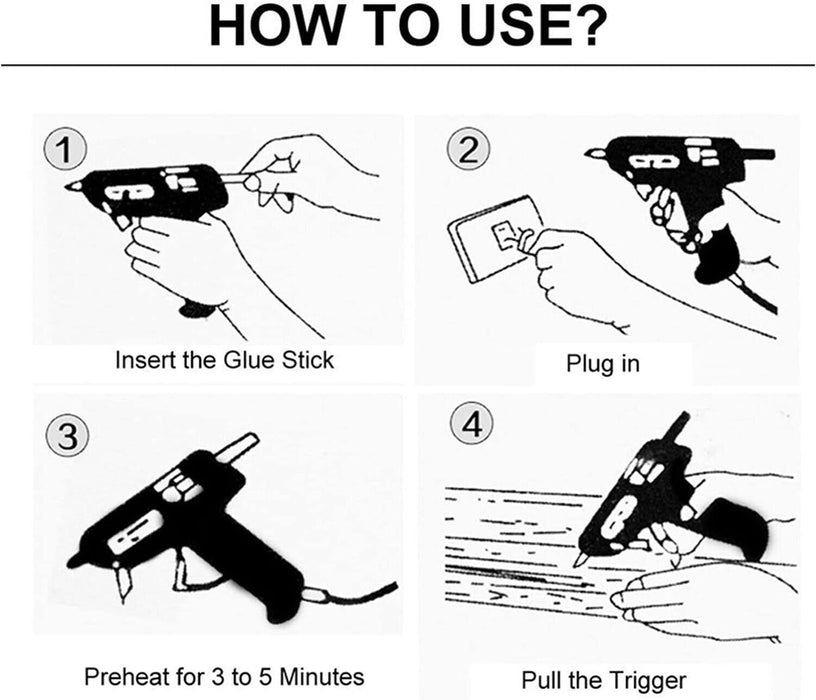 HOW TO USE?

1

Insert the Glue Stick

2

Plug in

3

Preheat for 3 to 5 Minutes

4

Pull the Trigger