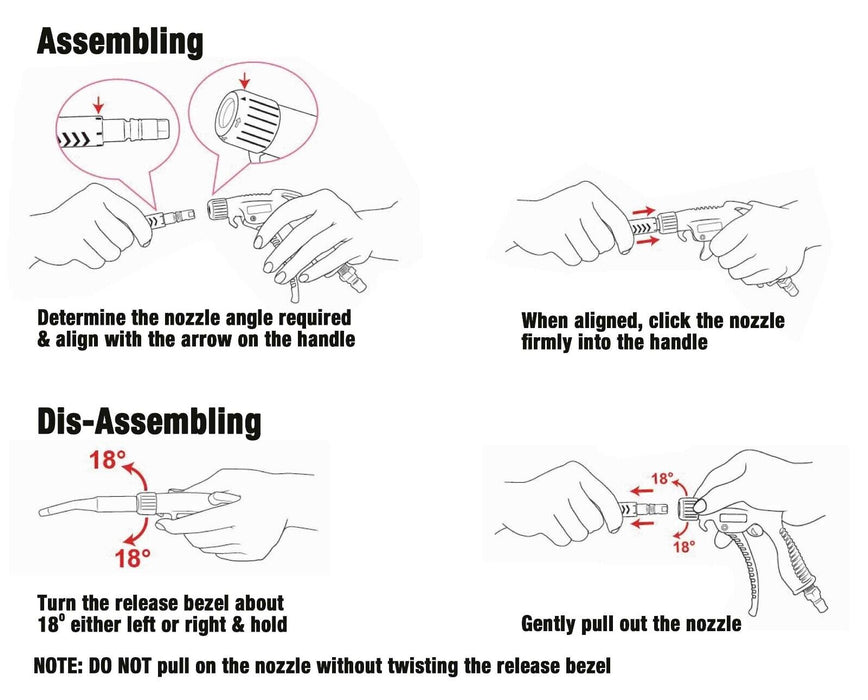 Assembling

Determine the nozzle angle required & align with the arrow on the handle

When aligned, click the nozzle firmly into the handle

Dis-Assembling

18°

18°

Turn the release bezel about 18° either left or right & hold

18°

18°

Gently pull out the nozzle

NOTE: DO NOT pull on the nozzle without twisting the release bezel