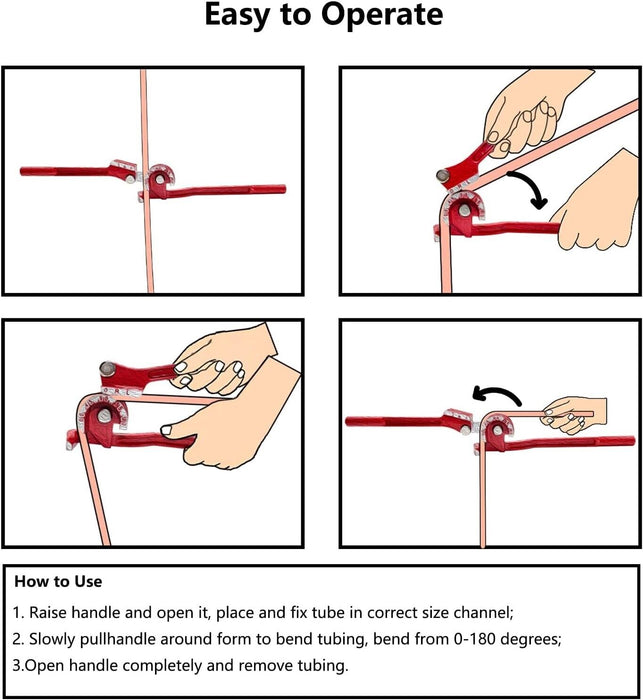 Easy to Operate

How to Use

1. Raise handle and open it, place and fix tube in correct size channel;

2. Slowly pullhandle around form to bend tubing, bend from 0-180 degrees;

3.Open handle completely and remove tubing.