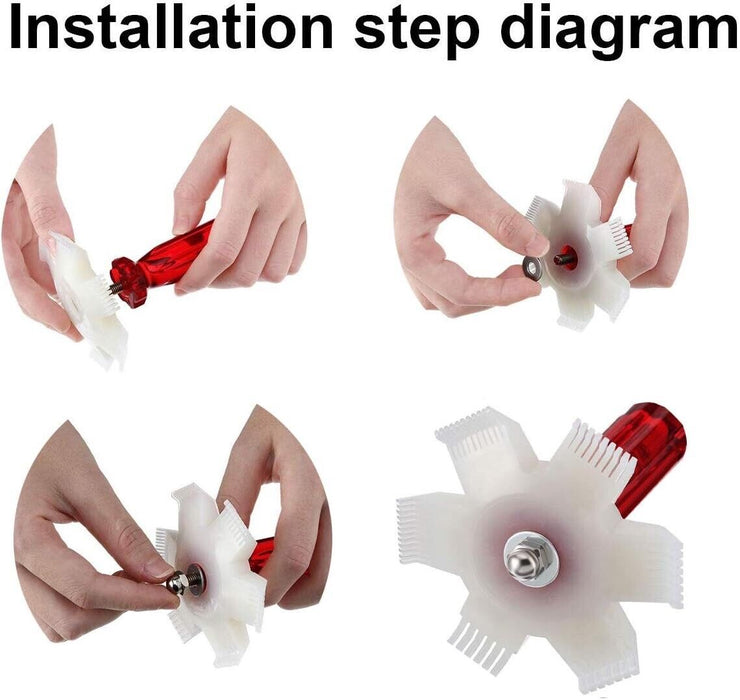 Installation step diagram