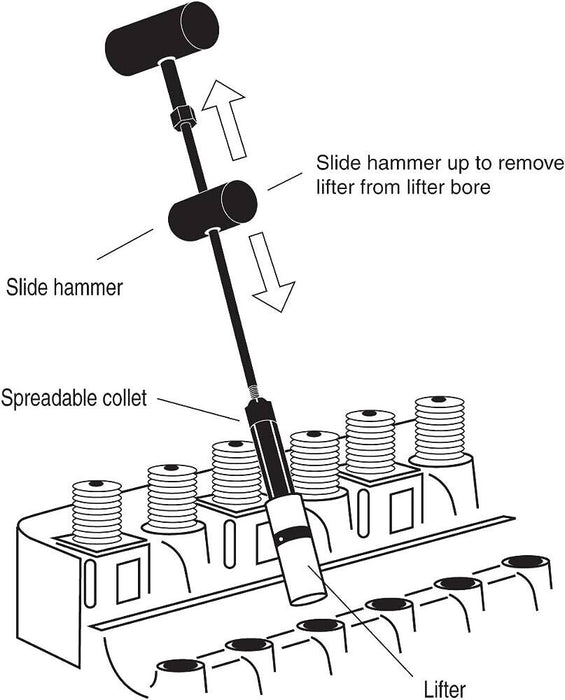 Slide hammer up to remove lifter from lifter bore

Slide hammer

Spreadable collet

Lifter