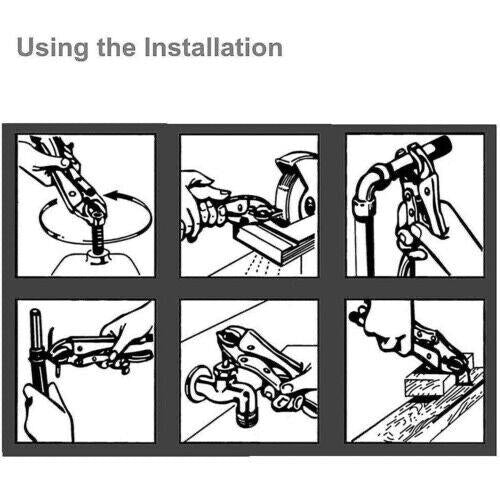 Using the Installation