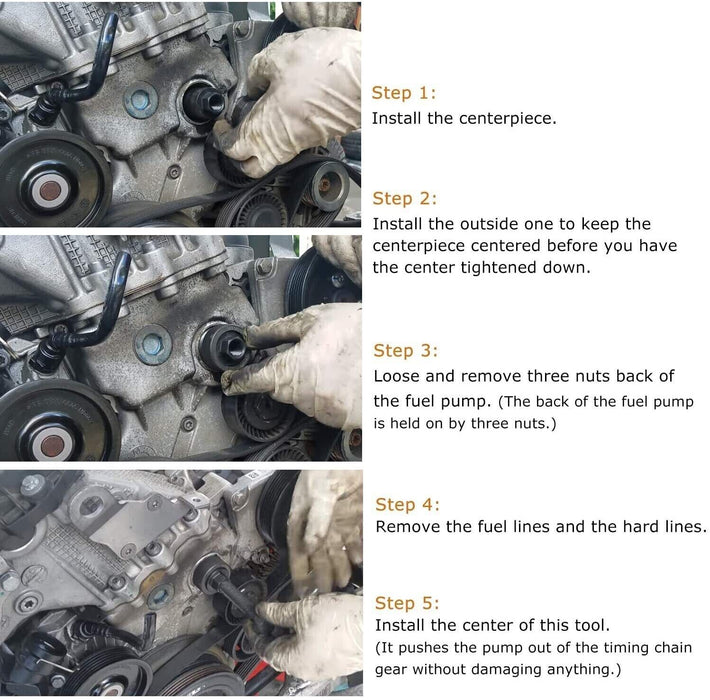 Step 1:
Install the centerpiece.

Step 2:
Install the outside one to keep the centerpiece centered before you have the center tightened down.

Step 3:
Loose and remove three nuts back of the fuel pump. (The back of the fuel pump is held on by three nuts.)

Step 4:
Remove the fuel lines and the hard lines.

Step 5:
Install the center of this tool.
(It pushes the pump out of the timing chain gear without damaging anything.)