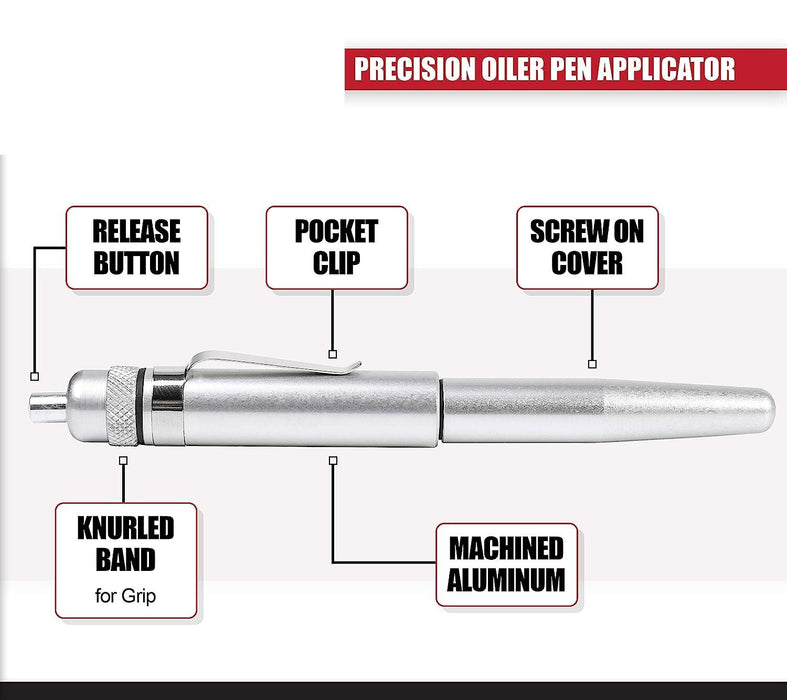 PRECISION OILER PEN APPLICATOR

RELEASE BUTTON

POCKET CLIP

SCREW ON COVER

KNURLED BAND
for Grip

MACHINED ALUMINUM