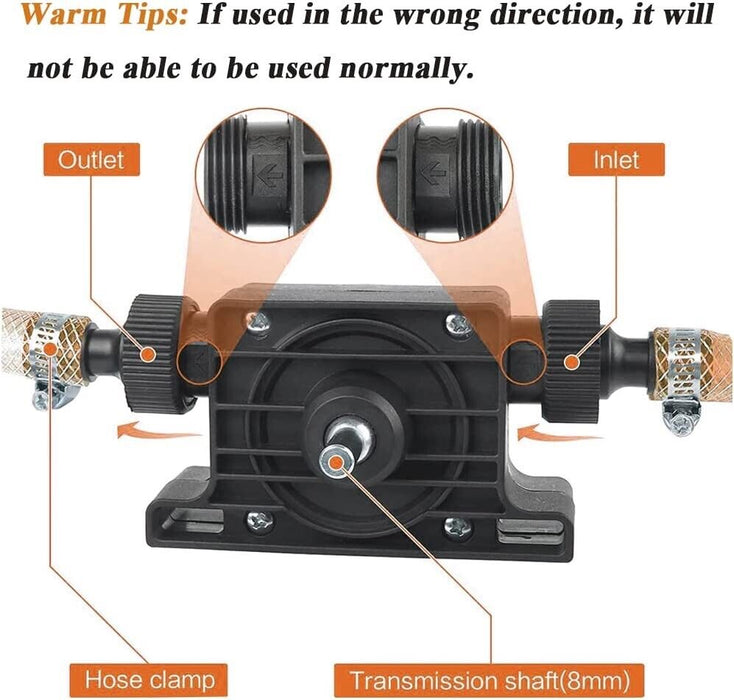 Warm Tips: If used in the wrong direction, it will not be able to be used normally.

Outlet

Inlet

Hose clamp

Transmission shaft(8mm)