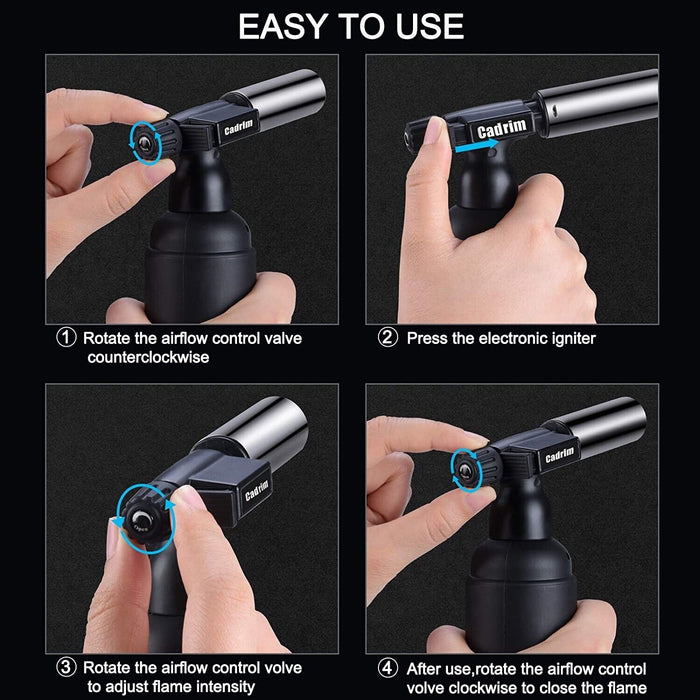 EASY TO USE

Cadrim

① Rotate the airflow control valve counterclockwise

Cadrim

② Press the electronic igniter

Cadrim

③ Rotate the airflow control volve to adjust flame intensity

Cadrim

④ After use,rotate the airflow control volve clockwise to close the flame