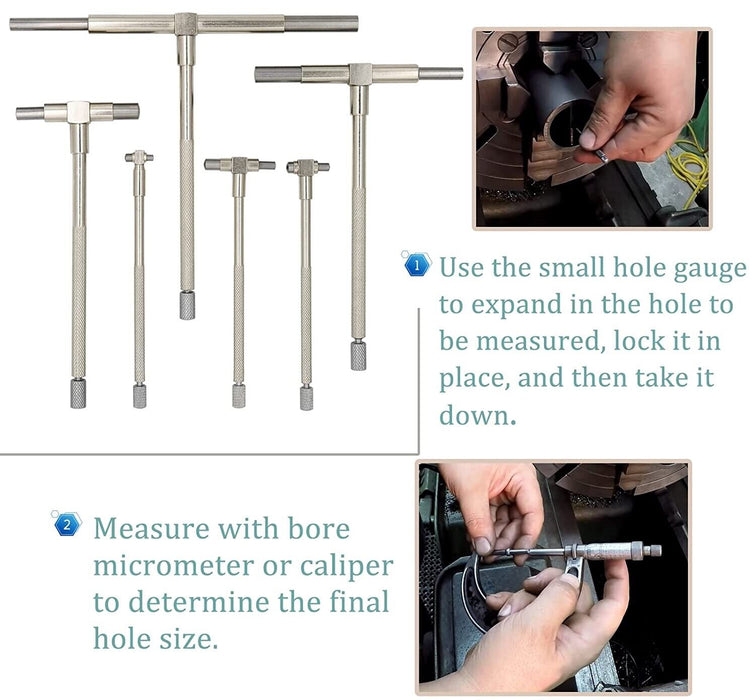 1 Use the small hole gauge to expand in the hole to be measured, lock it in place, and then take it down.

2 Measure with bore micrometer or caliper to determine the final hole size.