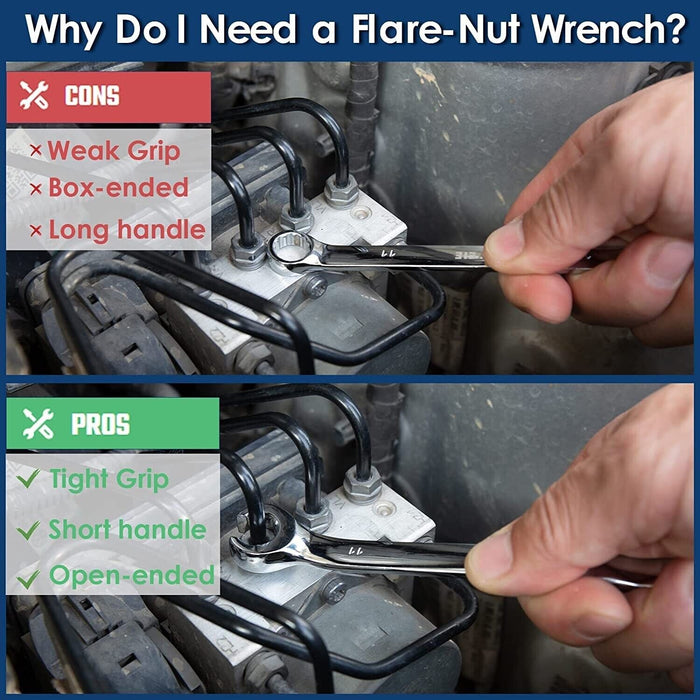 Why Do I Need a Flare-Nut Wrench?

CONS

× Weak Grip
× Box-ended
× Long handle

11

PROS

✓ Tight Grip
✓ Short handle
✓ Open-ended

11