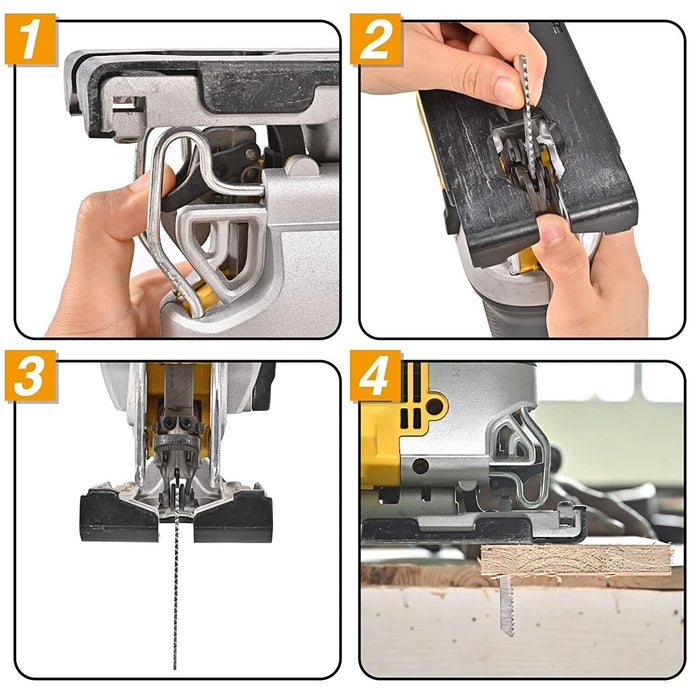 1

2

3

4