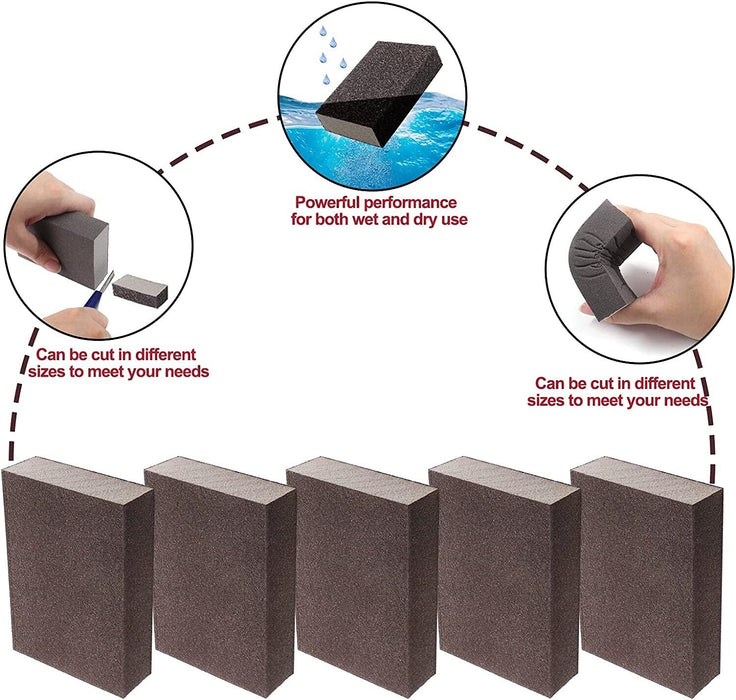 Powerful performance for both wet and dry use

Can be cut in different sizes to meet your needs

Can be cut in different sizes to meet your needs