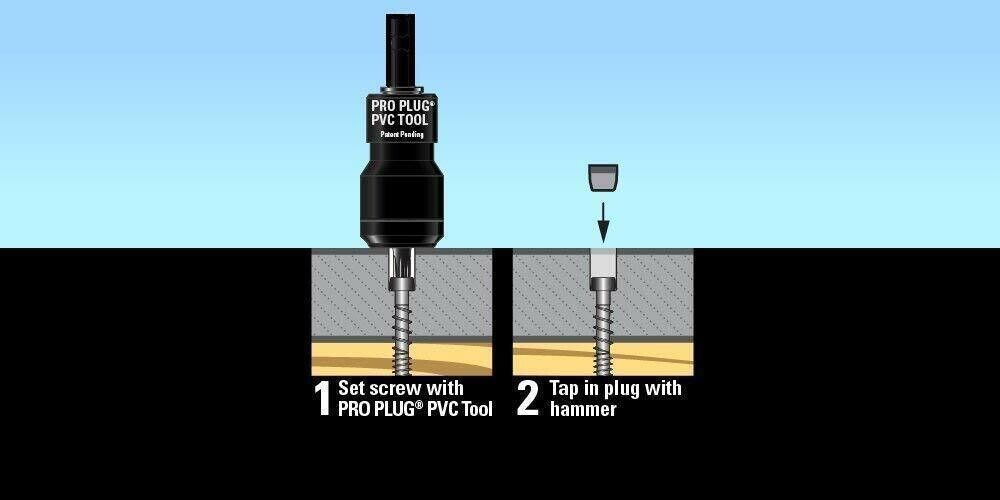 PRO PLUG®
PVC TOOL
Patent Pending

1 Set screw with PRO PLUG® PVC Tool

2 Tap in plug with hammer