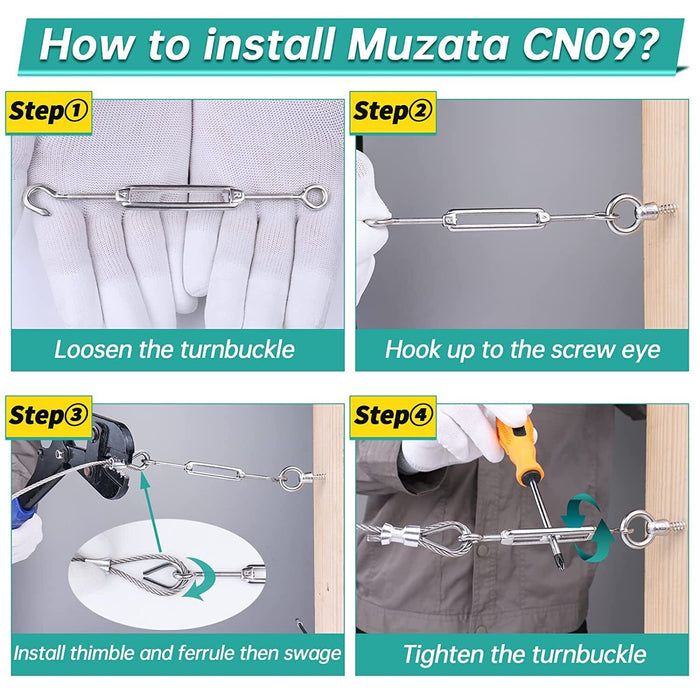 How to install Muzata CN09?

Step①

Loosen the turnbuckle

Step②

Hook up to the screw eye

Step③

Install thimble and ferrule then swage

Step④

Tighten the turnbuckle