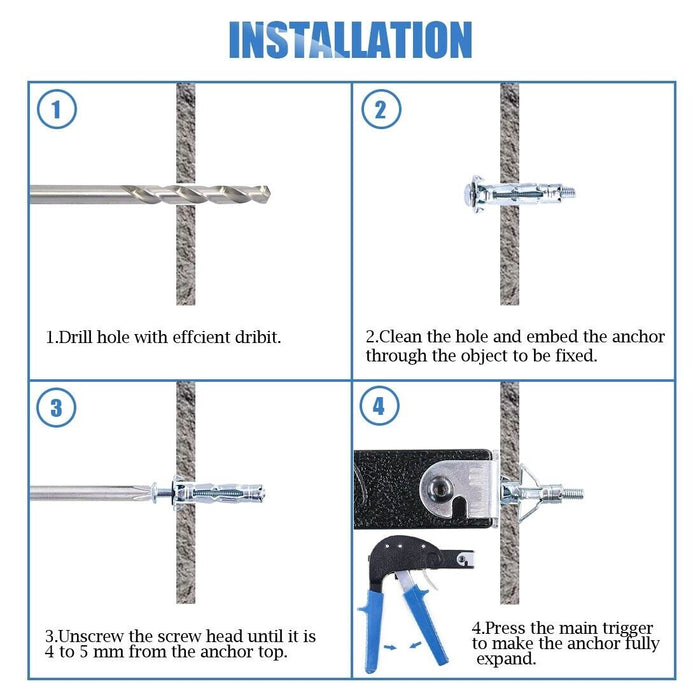 INSTALLATION

1

1.Drill hole with effcient dribit.

2

2.Clean the hole and embed the anchor through the object to be fixed.

3

3.Unscrew the screw head until it is 4 to 5 mm from the anchor top.

4

4.Press the main trigger to make the anchor fully expand.