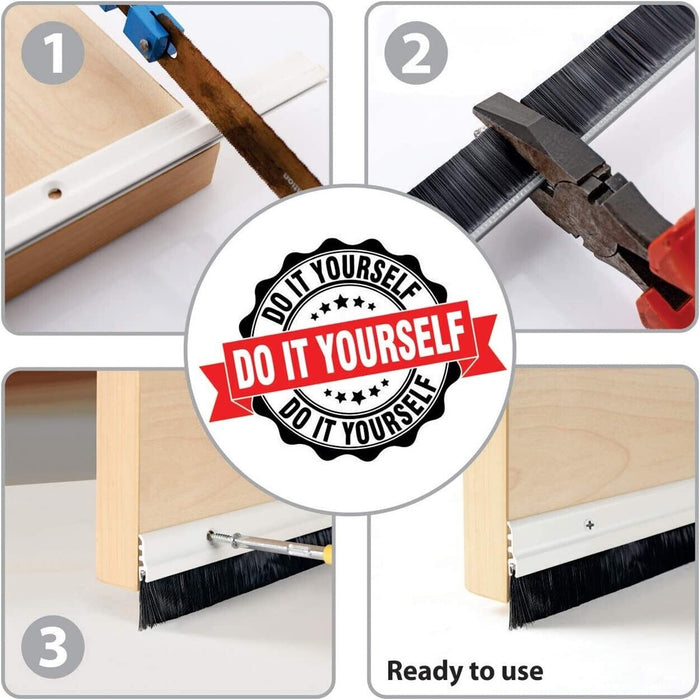 1

2

DO IT YOURSELF

DO IT YOURSELF

DO IT YOURSELF

3

Ready to use