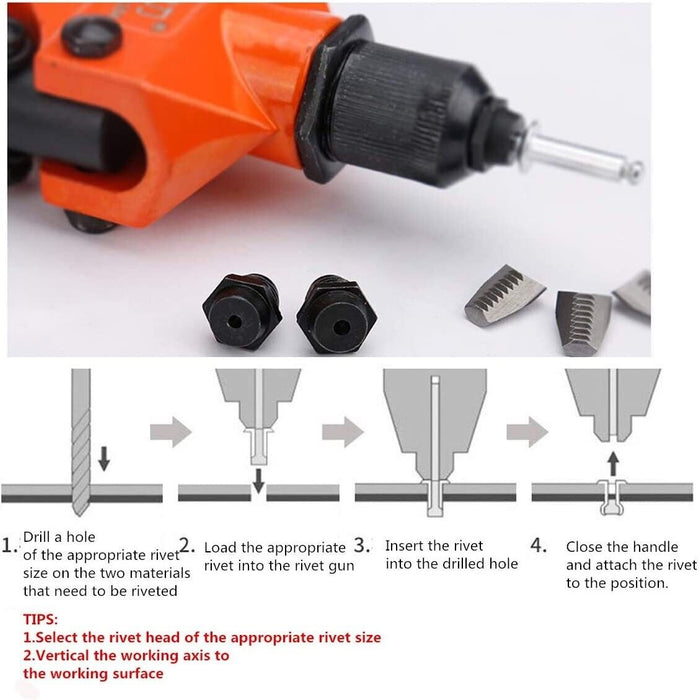 1. Drill a hole of the appropriate rivet size on the two materials that need to be riveted

2. Load the appropriate rivet into the rivet gun

3. Insert the rivet into the drilled hole

4. Close the handle and attach the rivet to the position.

TIPS:
1.Select the rivet head of the appropriate rivet size
2.Vertical the working axis to the working surface