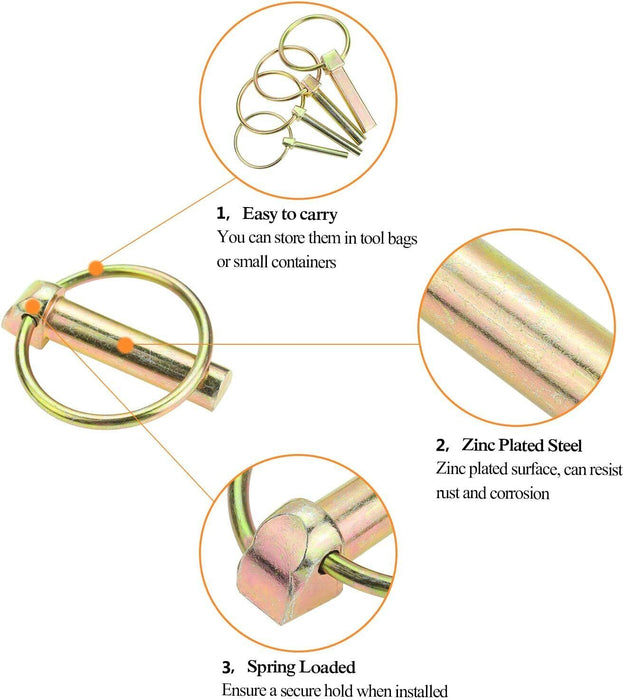 1, Easy to carry
You can store them in tool bags or small containers

2, Zinc Plated Steel
Zinc plated surface, can resist rust and corrosion

3, Spring Loaded
Ensure a secure hold when installed