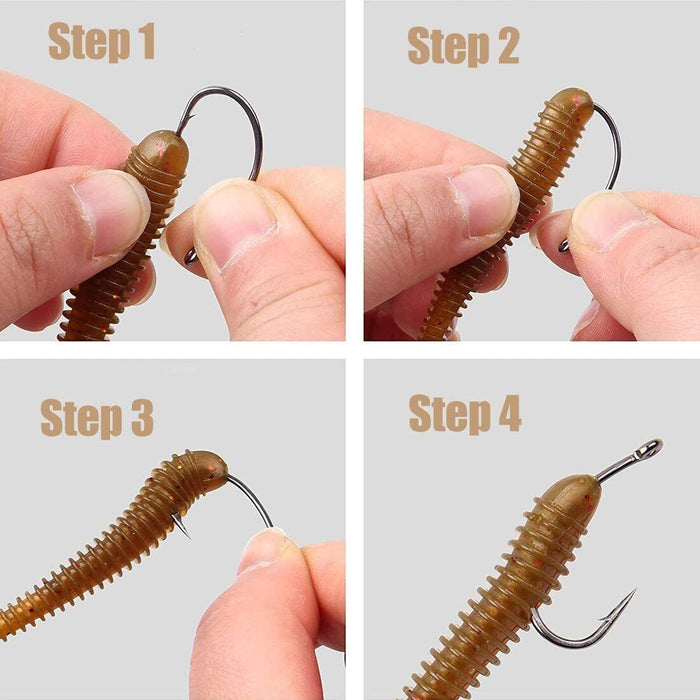 Step 1

Step 2

Step 3

Step 4