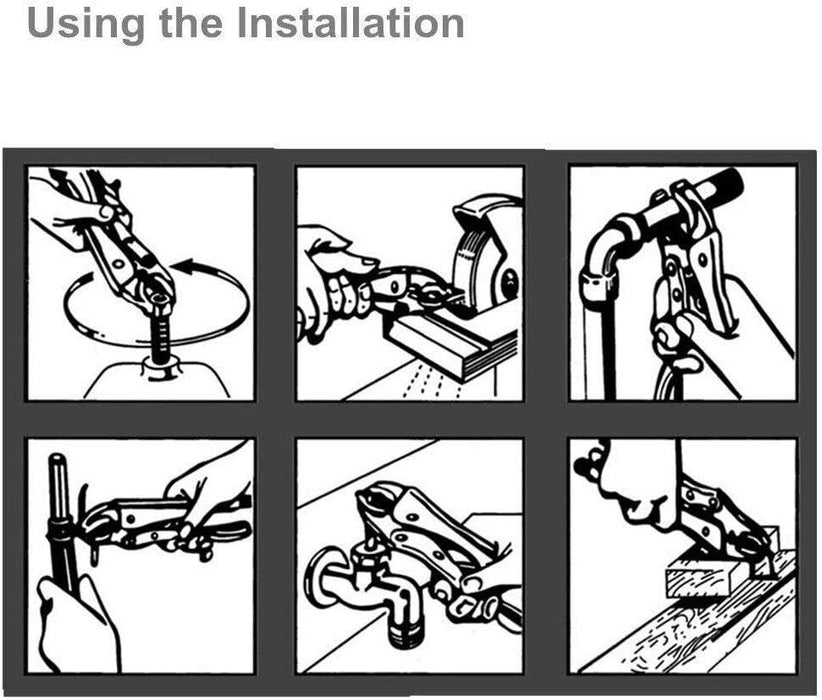 Using the Installation