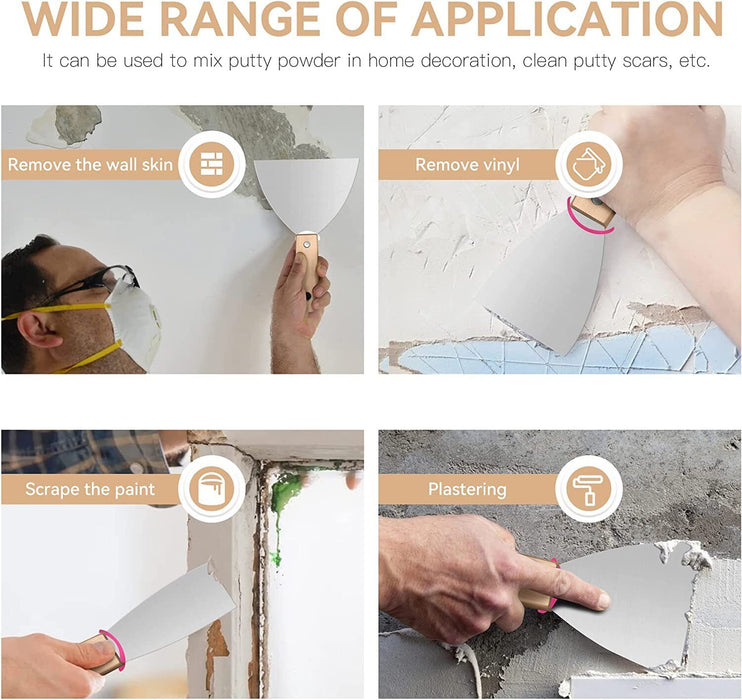 WIDE RANGE OF APPLICATION

It can be used to mix putty powder in home decoration, clean putty scars, etc.

Remove the wall skin

Remove vinyl

Scrape the paint

Plastering