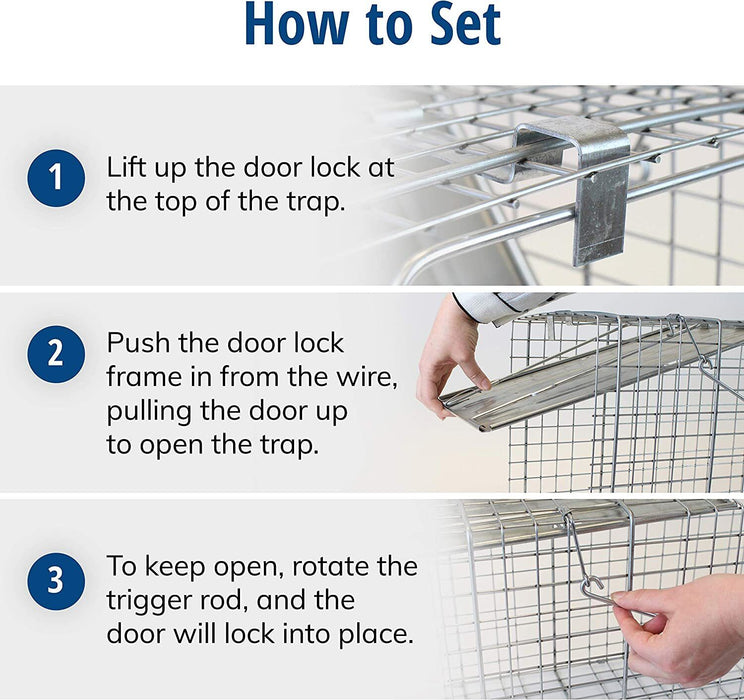 How to Set

1 Lift up the door lock at the top of the trap.

2 Push the door lock frame in from the wire, pulling the door up to open the trap.

3 To keep open, rotate the trigger rod, and the door will lock into place.