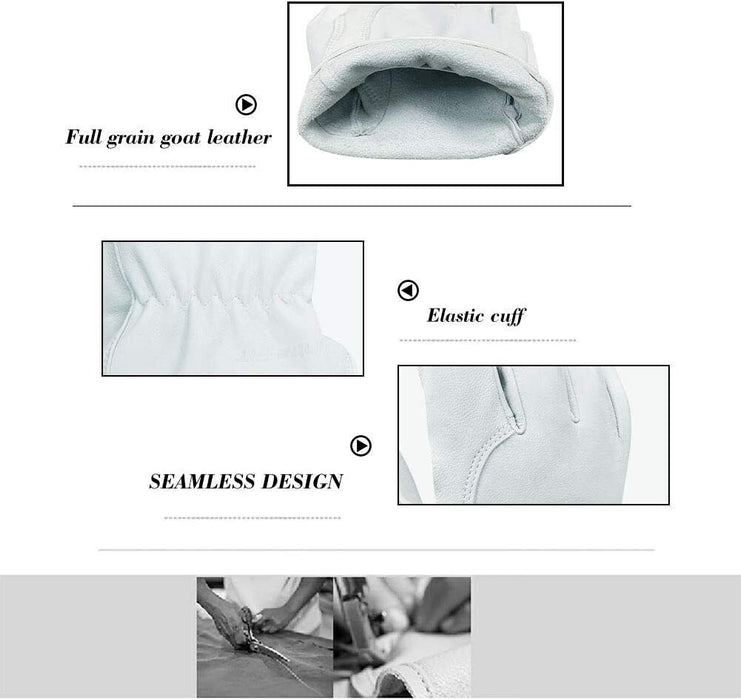 Full grain goat leather

Elastic cuff

SEAMLESS DESIGN