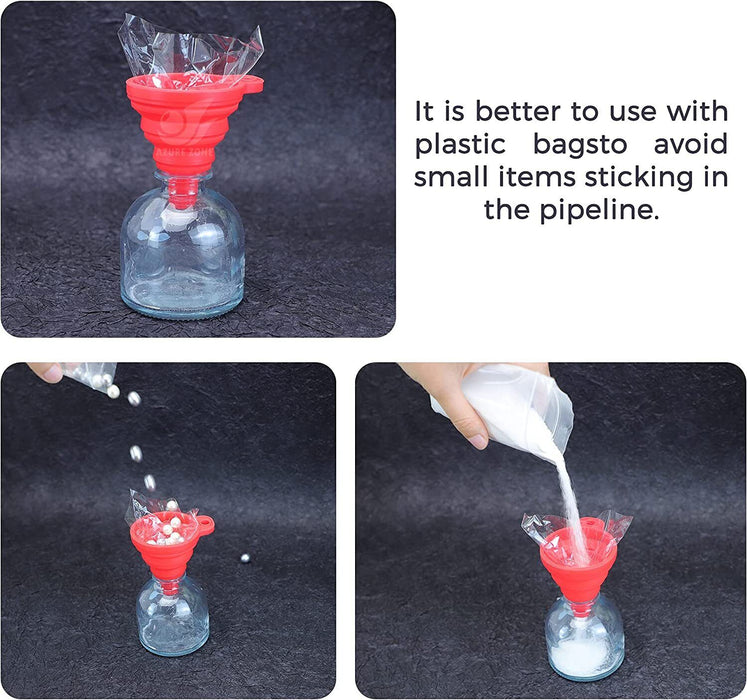 AZURE ZONE

It is better to use with plastic bagsto avoid small items sticking in the pipeline.