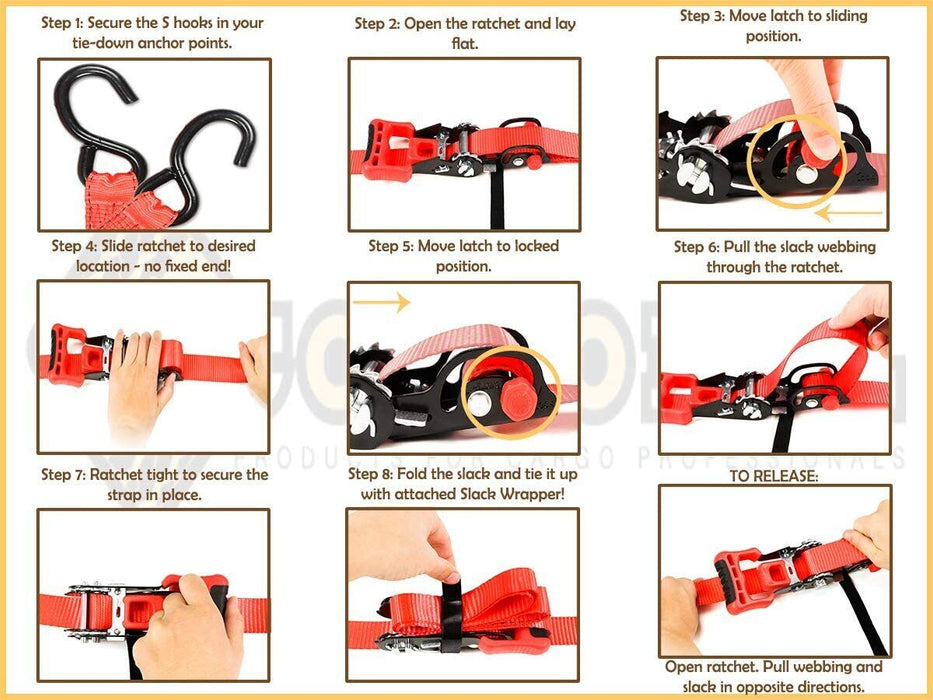 Step 1: Secure the S hooks in your tie-down anchor points.

Step 2: Open the ratchet and lay flat.

Step 3: Move latch to sliding position.

Step 4: Slide ratchet to desired location - no fixed end!

Step 5: Move latch to locked position.

Step 6: Pull the slack webbing through the ratchet.

PRODUCTS FOR CARGO PROFESSIONALS

Step 7: Ratchet tight to secure the strap in place.

Step 8: Fold the slack and tie it up with attached Slack Wrapper!

TO RELEASE:

Open ratchet. Pull webbing and slack in opposite directions.