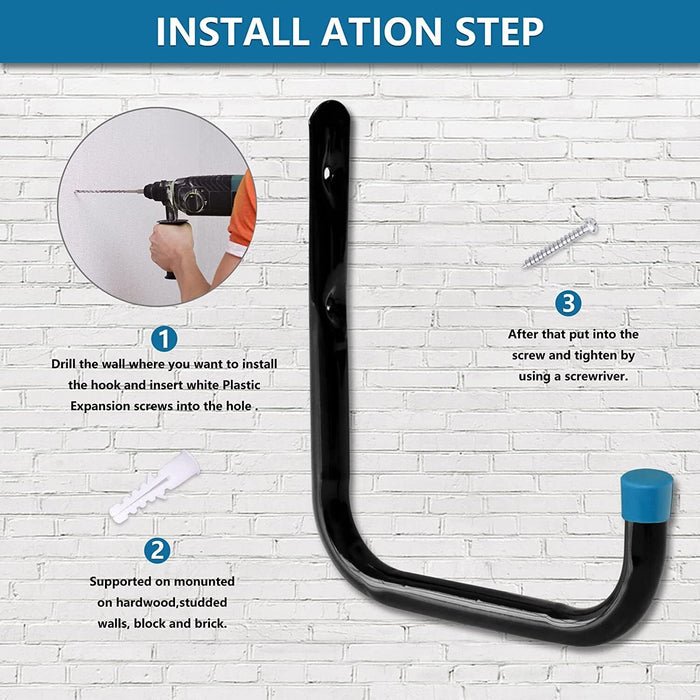 INSTALL ATION STEP

1

Drill the wall where you want to install the hook and insert white Plastic Expansion screws into the hole .

2

Supported on monunted on hardwood,studded walls, block and brick.

3

After that put into the screw and tighten by using a screwriver.