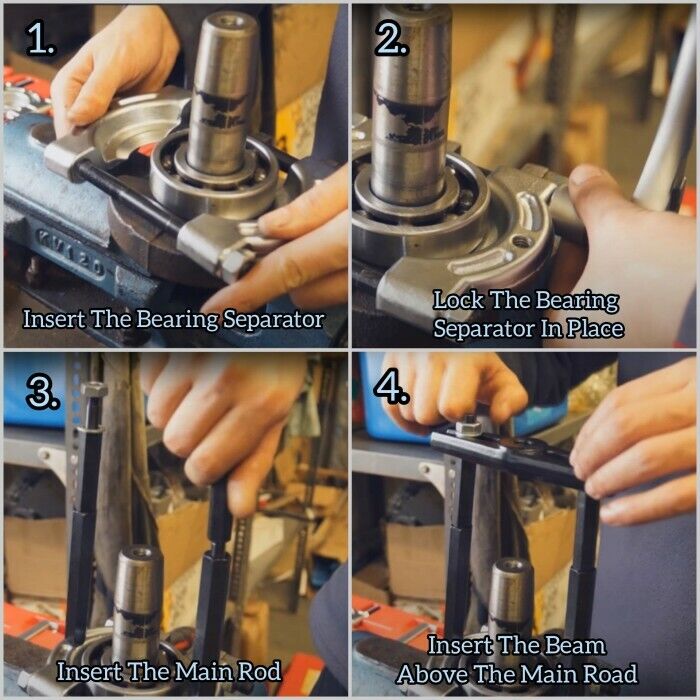 1.
KV120
Insert The Bearing Separator

2.
Lock The Bearing Separator In Place

3.
Insert The Main Rod

4.
Insert The Beam Above The Main Road